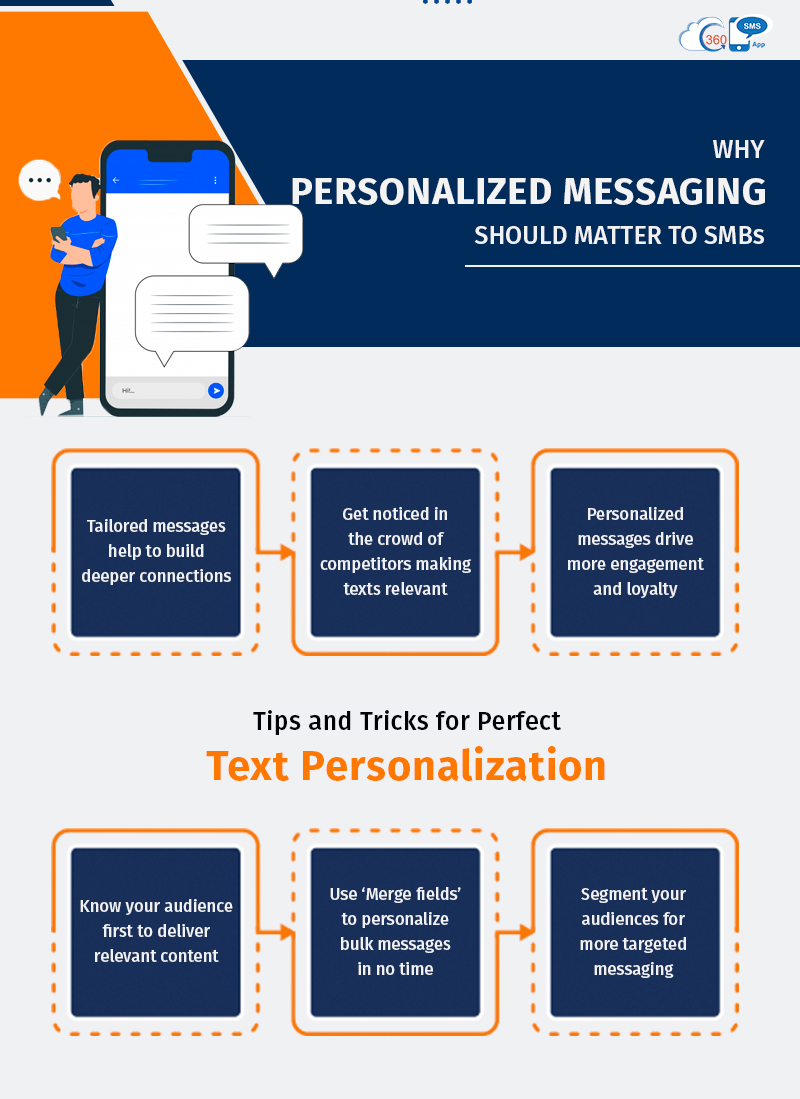 360 SMS App

WHY
PERSONALIZED MESSAGING
SHOULD MATTER TO SMBs

Hi!...

Tailored messages help to build deeper connections

Get noticed in the crowd of competitors making texts relevant

Personalized messages drive more engagement and loyalty

Tips and Tricks for Perfect
Text Personalization

Know your audience first to deliver relevant content

Use 'Merge fields' to personalize bulk messages in no time

Segment your audiences for more targeted messaging