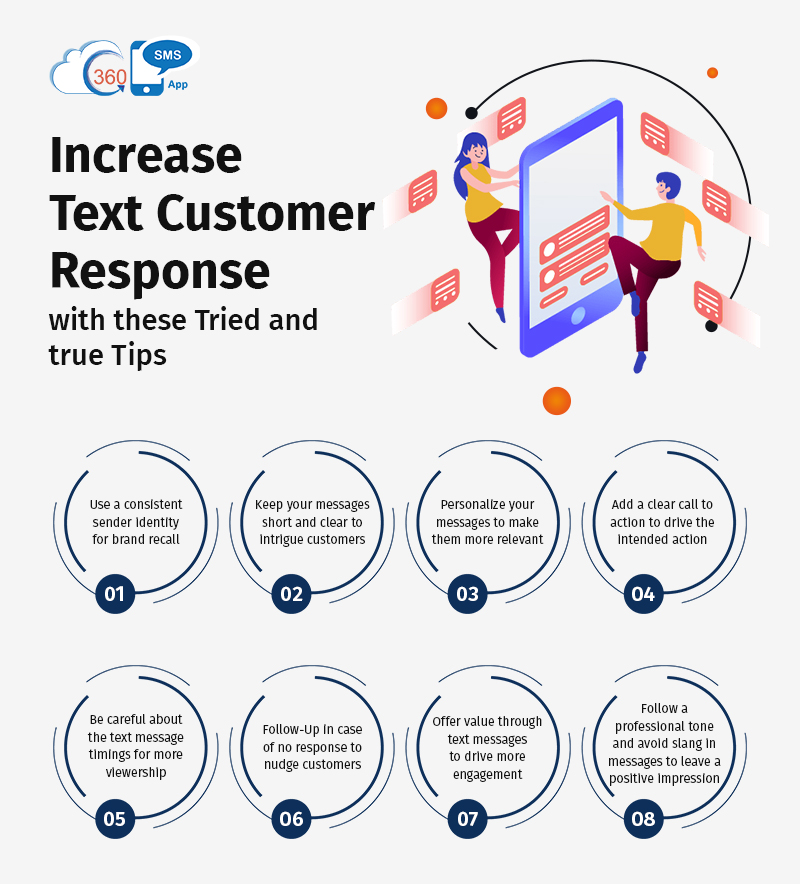 360 SMS App

Increase Text Customer Response with these Tried and true Tips

Use a consistent sender identity for brand recall
01

Keep your messages short and clear to intrigue customers
02

Personalize your messages to make them more relevant
03

Add a clear call to action to drive the intended action
04

Be careful about the text message timings for more viewership
05

Follow-Up in case of no response to nudge customers
06

Offer value through text messages to drive more engagement
07

Follow a professional tone and avoid slang in messages to leave a positive impression
08