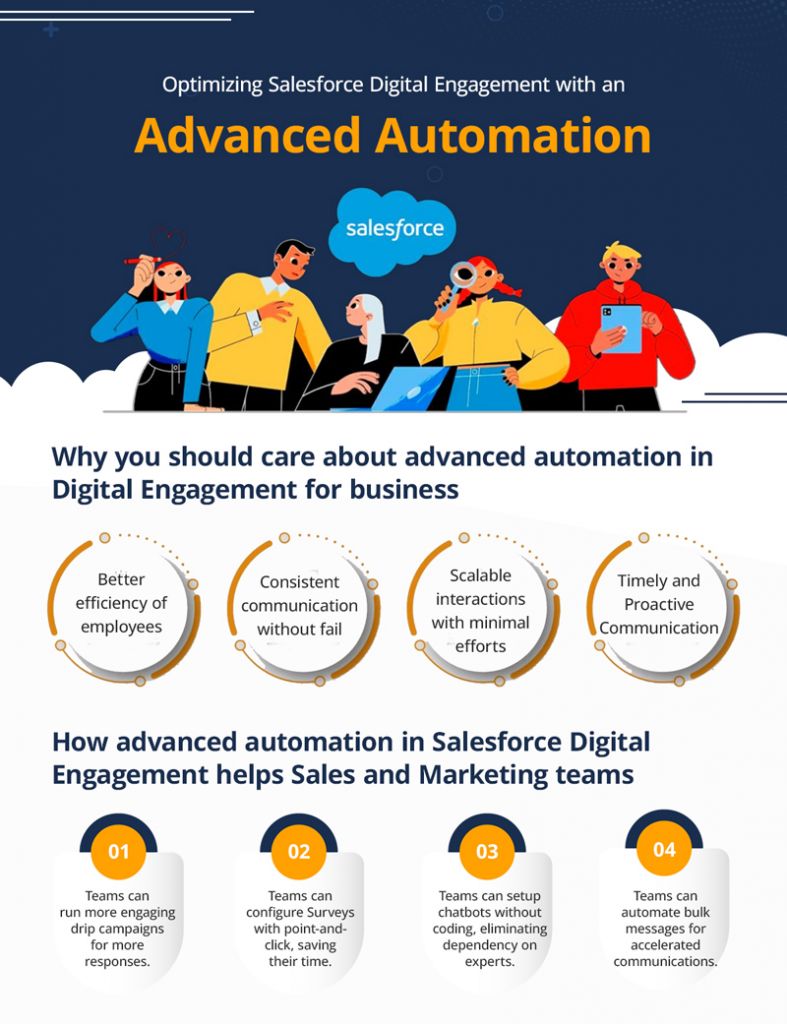 Optimizing Salesforce Digital Engagement with an

Advanced Automation

salesforce

Why you should care about advanced automation in Digital Engagement for business

Better efficiency of employees

Consistent communication without fail

Scalable interactions with minimal efforts

Timely and Proactive Communication

How advanced automation in Salesforce Digital Engagement helps Sales and Marketing teams

01

Teams can run more engaging drip campaigns for more responses.

02

Teams can configure Surveys with point-and-click, saving their time.

03

Teams can setup chatbots without coding, eliminating dependency on experts.

04

Teams can automate bulk messages for accelerated communications.