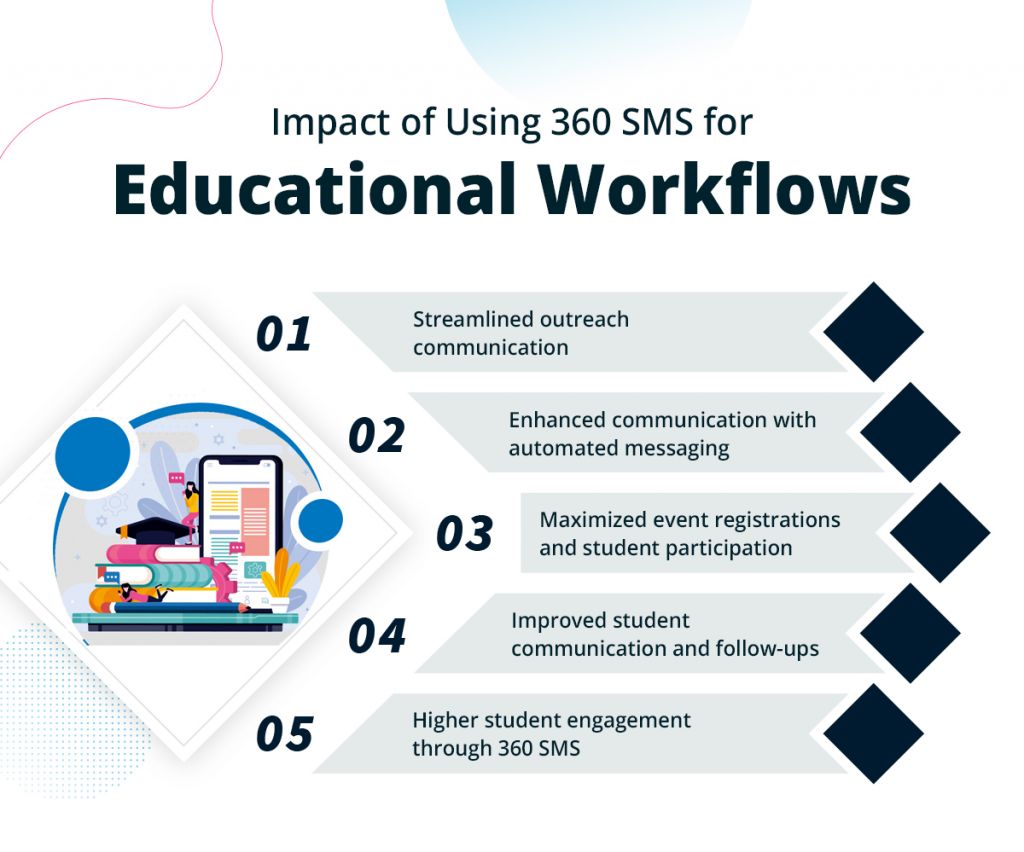 Impact of Using 360 SMS for
Educational Workflows

01 Streamlined outreach communication

02 Enhanced communication with automated messaging

03 Maximized event registrations and student participation

04 Improved student communication and follow-ups

05 Higher student engagement through 360 SMS