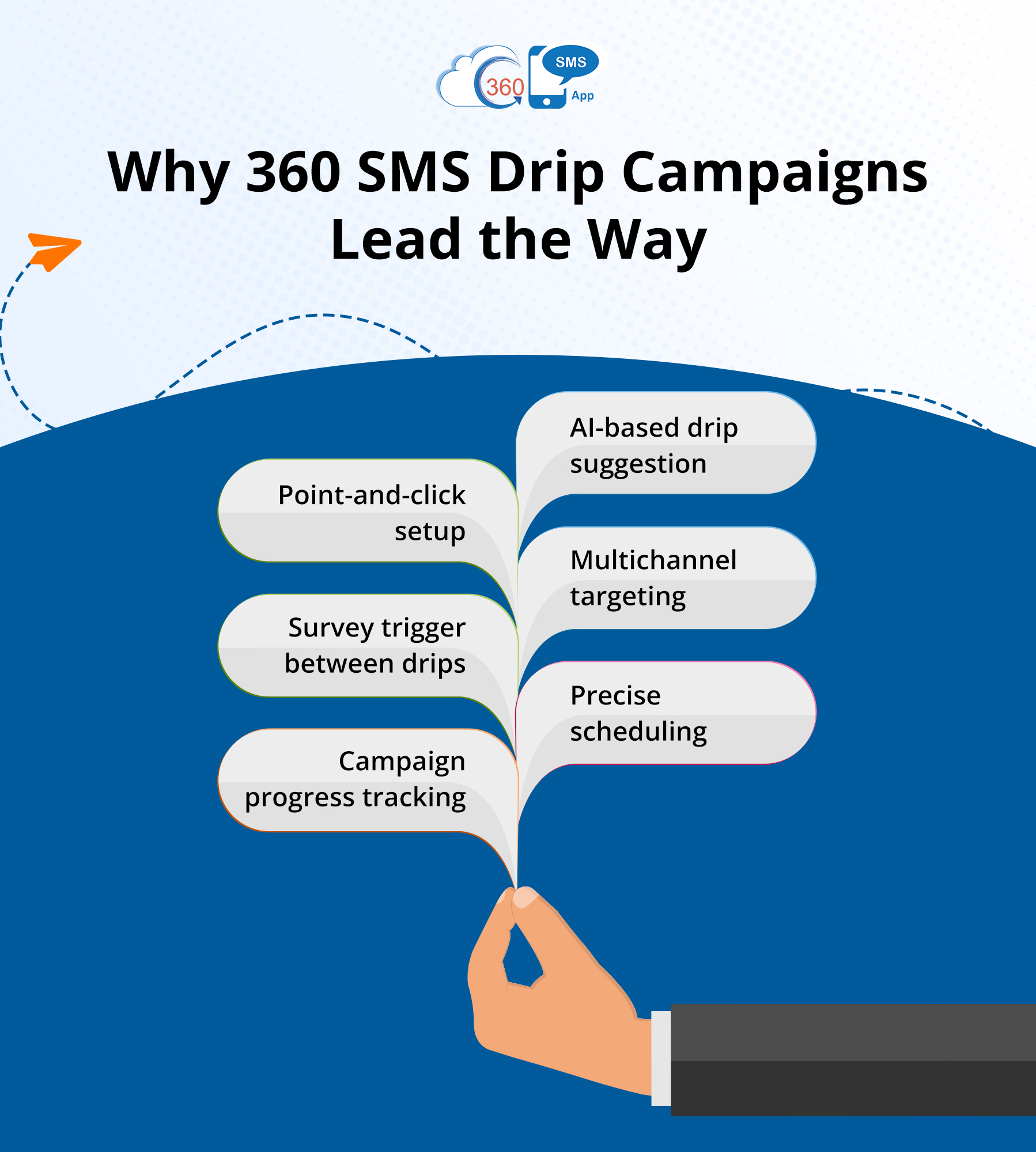 360 SMS App

Why 360 SMS Drip Campaigns Lead the Way

AI-based drip suggestion

Point-and-click setup

Multichannel targeting

Survey trigger between drips

Precise scheduling

Campaign progress tracking