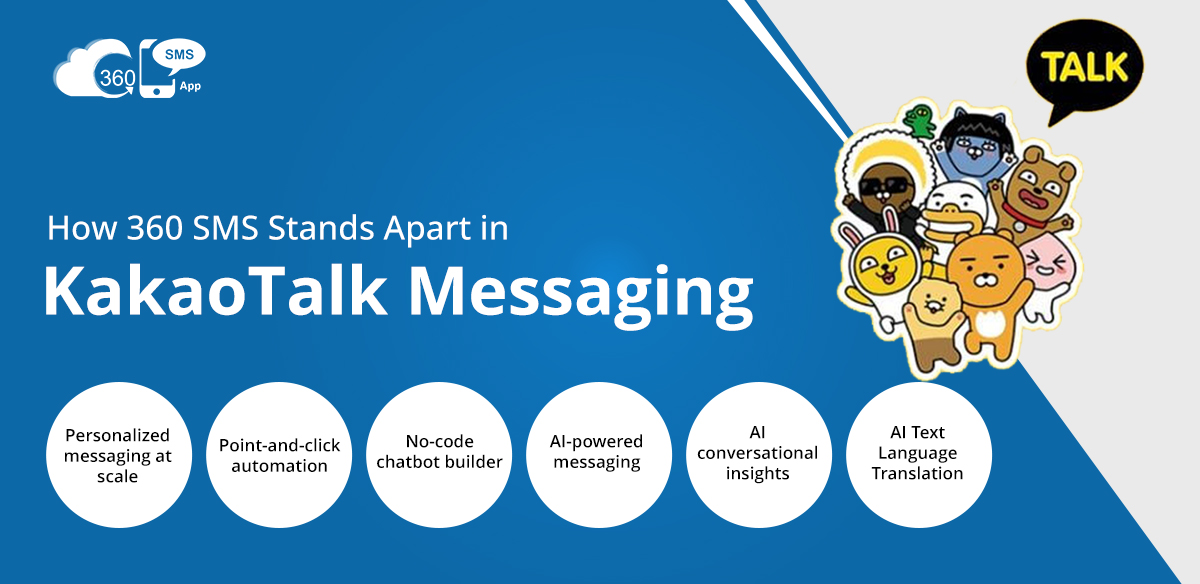 360 SMS App

TALK

How 360 SMS Stands Apart in
KakaoTalk Messaging

Personalized messaging at scale

Point-and-click automation

No-code chatbot builder

AI-powered messaging

AI conversational insights

AI Text Language Translation