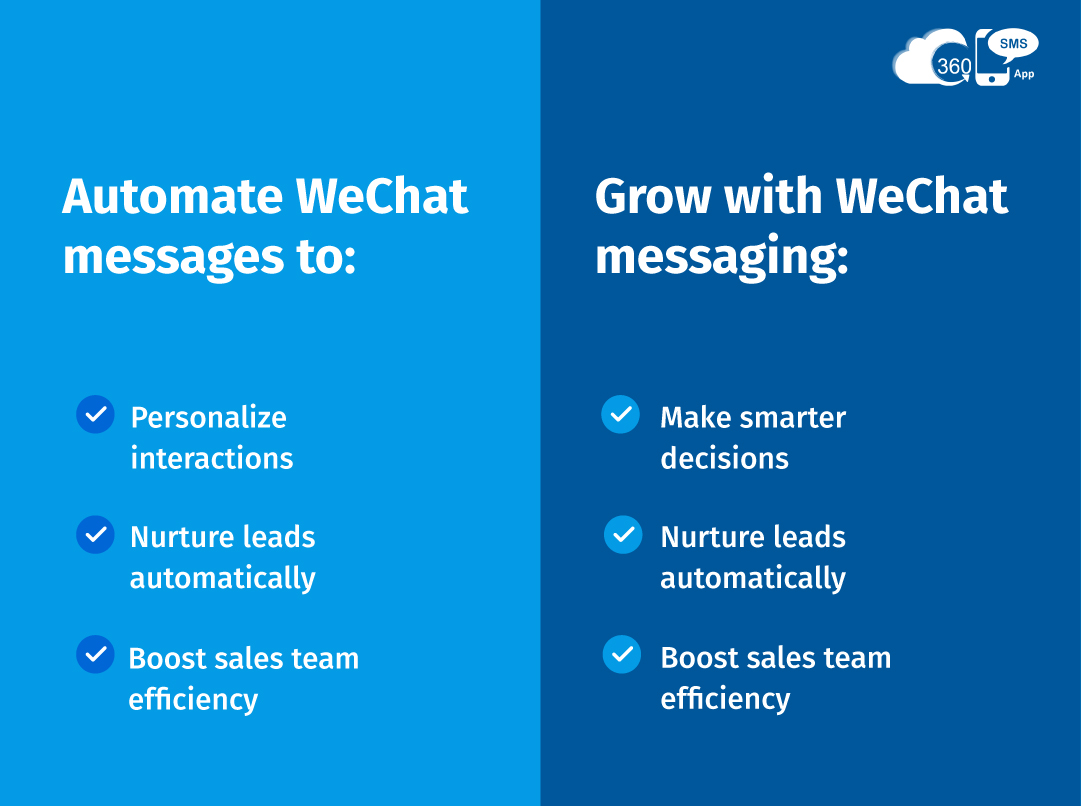 360 SMS App

Automate WeChat messages to:

Personalize interactions

Nurture leads automatically

Boost sales team efficiency

Grow with WeChat messaging:

Make smarter decisions

Nurture leads automatically

Boost sales team efficiency