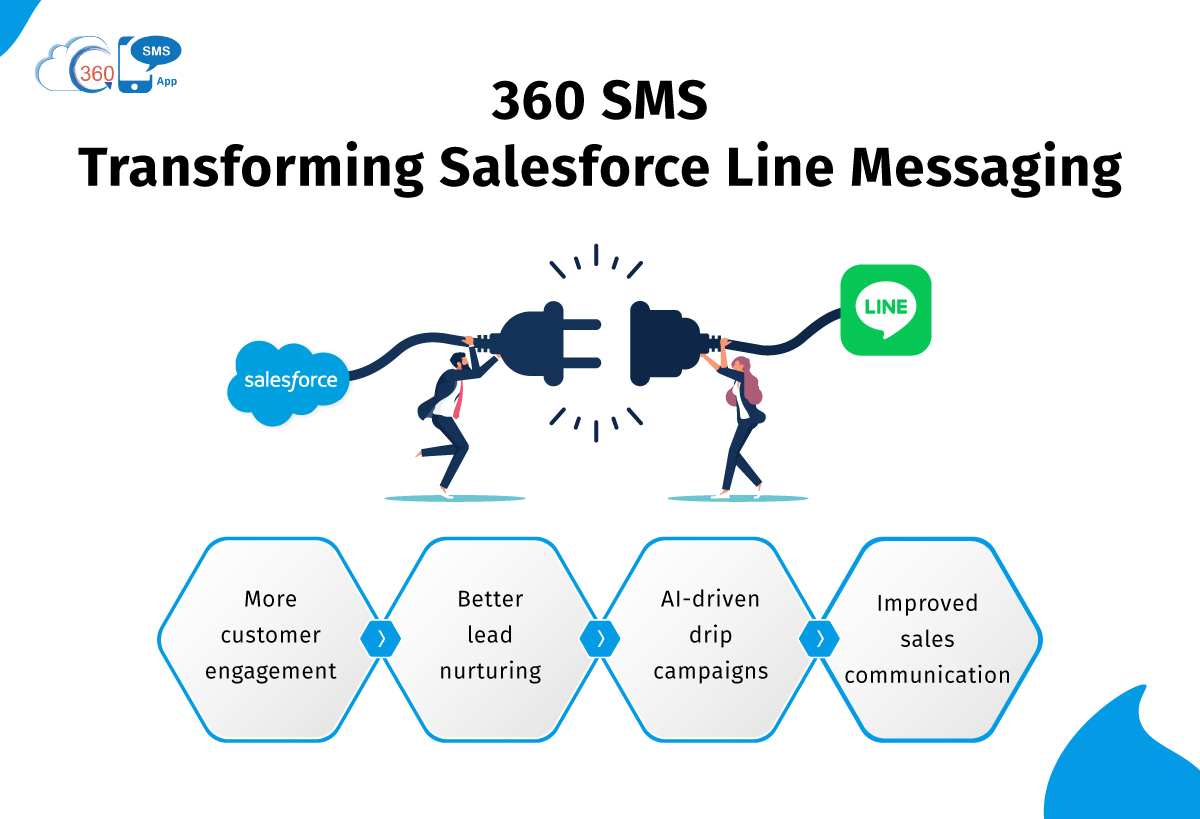 360 SMS App

360 SMS
Transforming Salesforce Line Messaging

salesforce

LINE

More customer engagement

Better lead nurturing

AI-driven drip campaigns

Improved sales communication