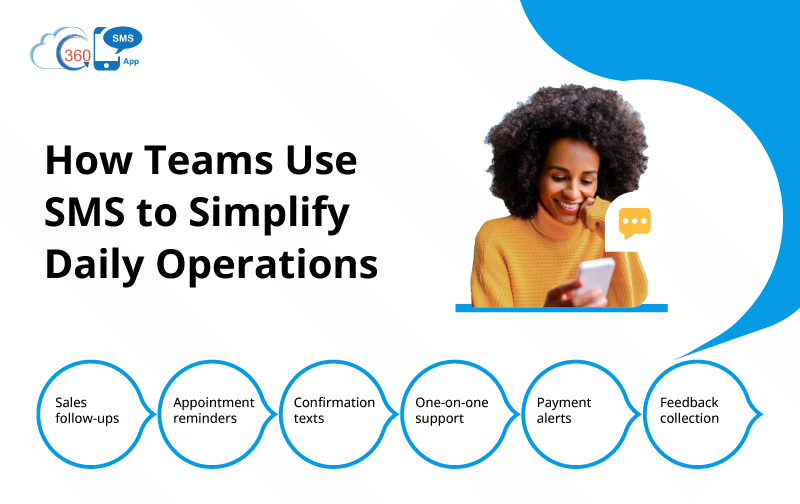 360 SMS App

How Teams Use SMS to Simplify Daily Operations

Sales follow-ups

Appointment reminders

Confirmation texts

One-on-one support

Payment alerts

Feedback collection