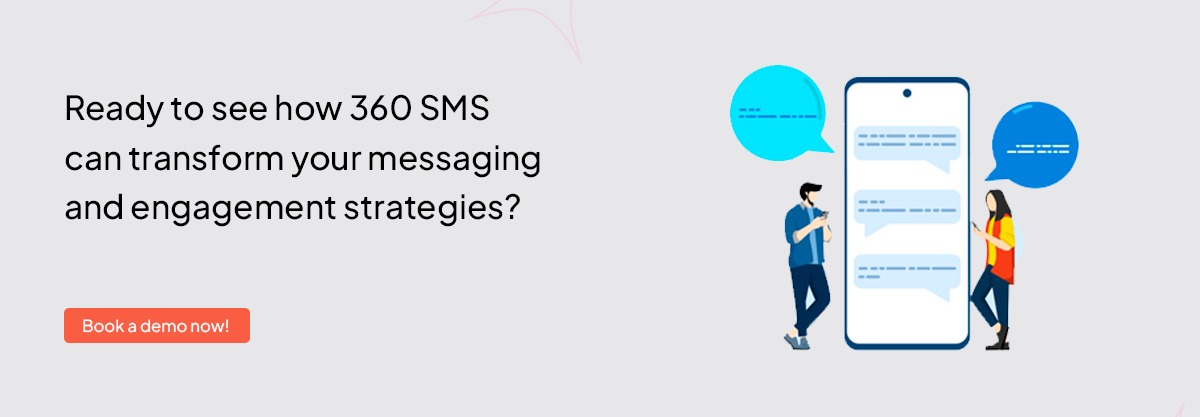 Ready to see how 360 SMS can transform your messaging and engagement strategies?

Book a demo now!