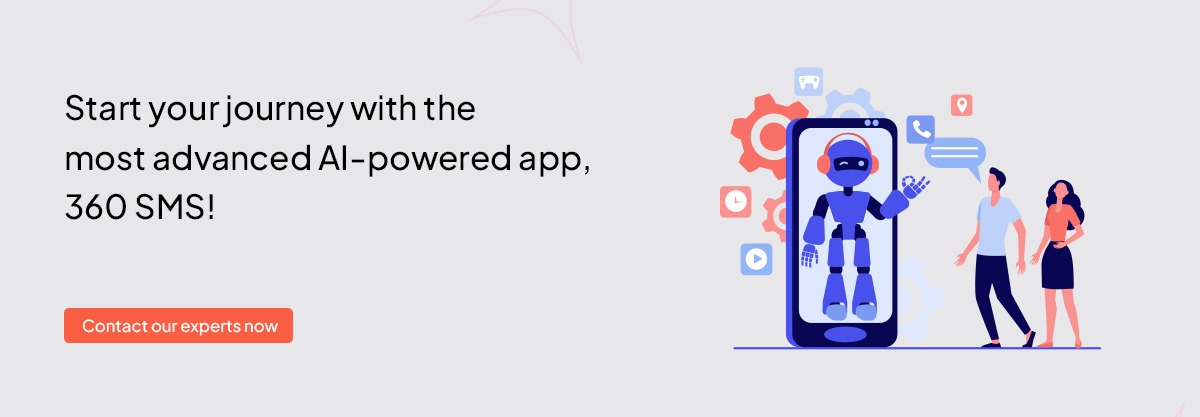 Start your journey with the most advanced AI-powered app, 360 SMS!

Contact our experts now