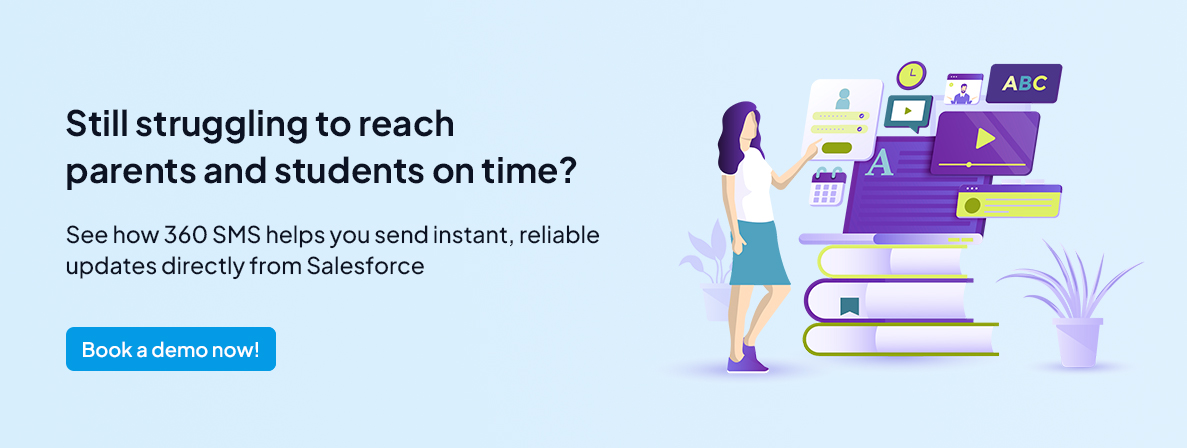 Still struggling to reach parents and students on time?

See how 360 SMS helps you send instant, reliable updates directly from Salesforce

Book a demo now!

ABC

A