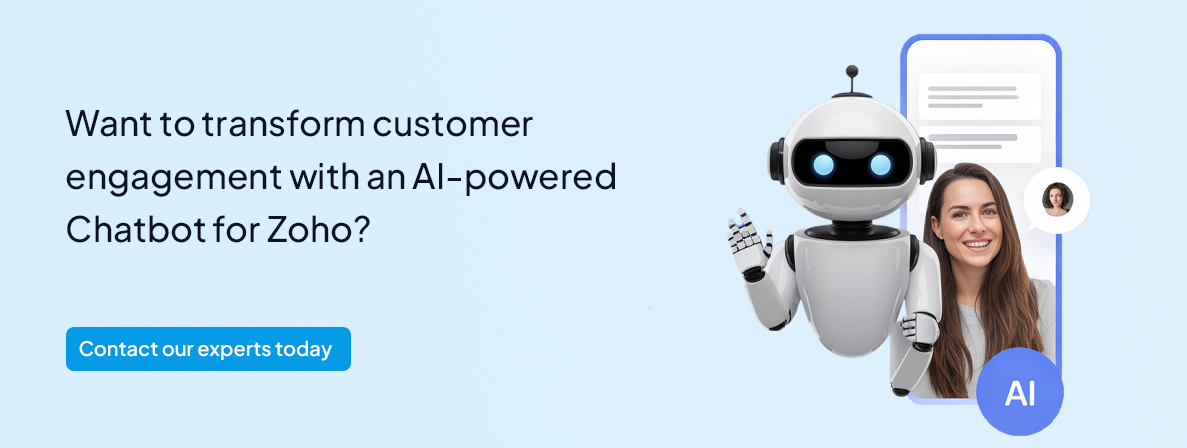 Want to transform customer engagement with an AI-powered Chatbot for Zoho?

Contact our experts today

AI