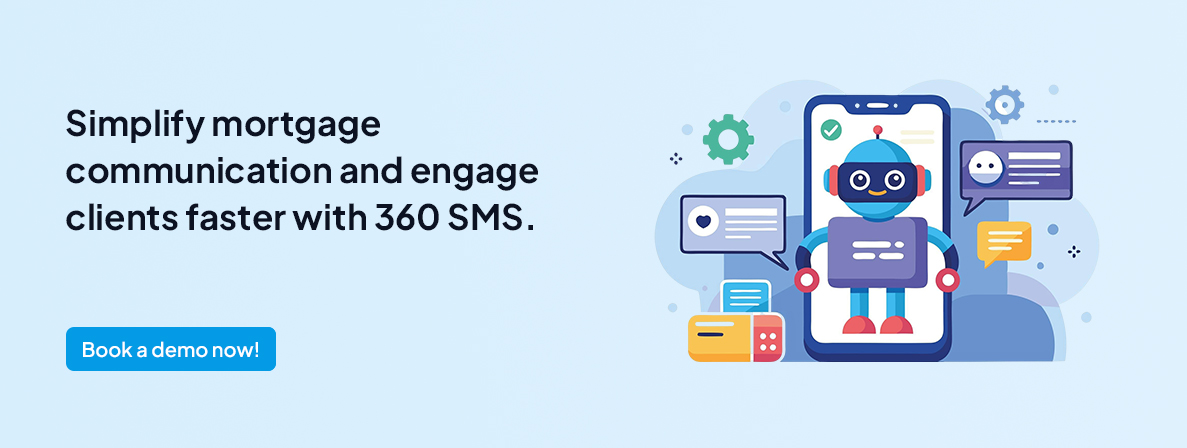 Simplify mortgage communication and engage clients faster with 360 SMS.

Book a demo now!